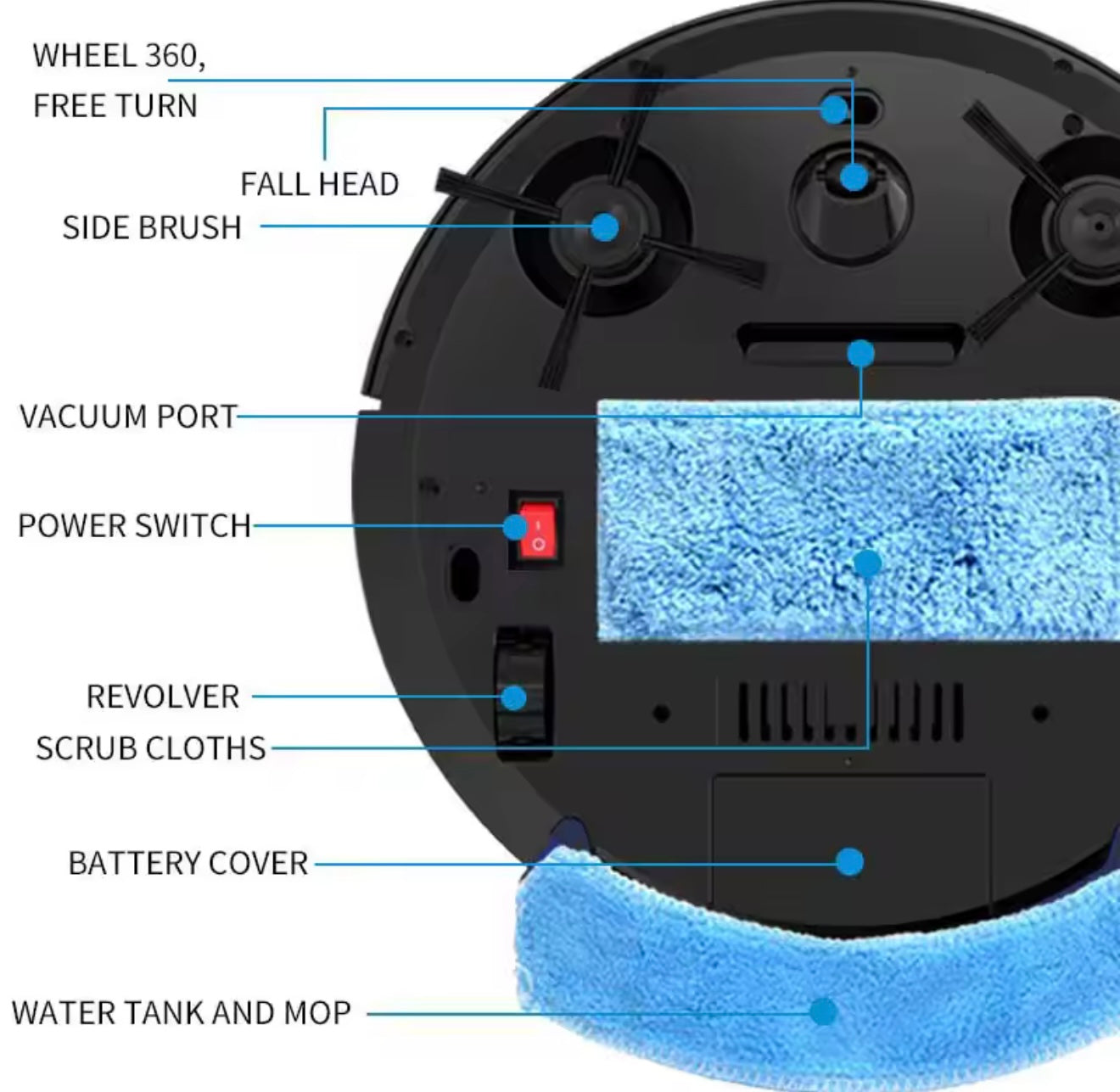 WHEEL 360,
FREE TURN

FALL HEAD

SIDE BRUSH

VACUUM PORT

POWER SWITCH

REVOLVER

SCRUB CLOTHS

BATTERY COVER

WATER TANK AND MOP